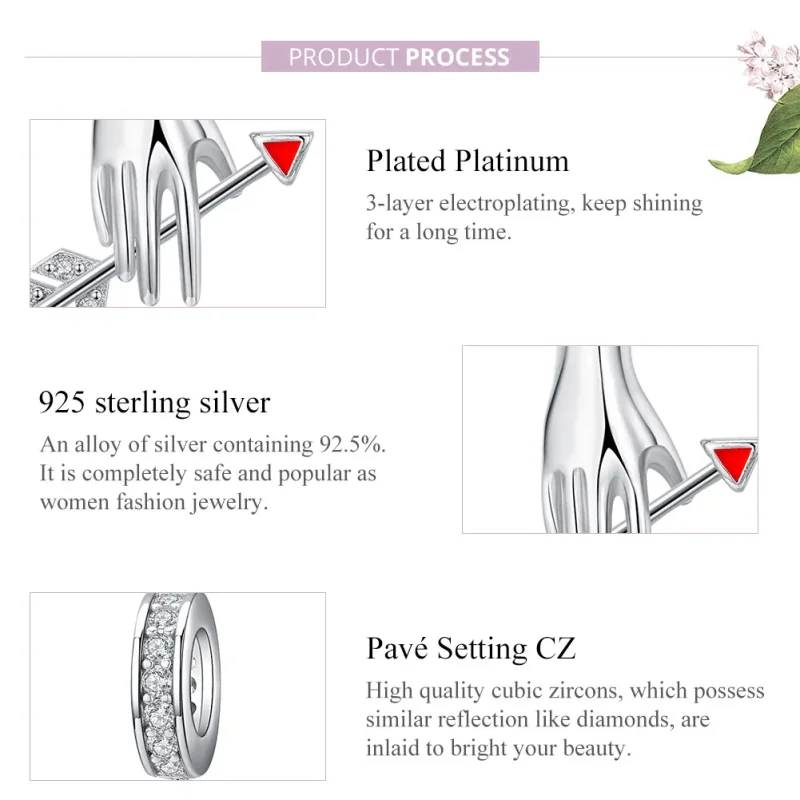 PRODUCT PROCESS

Plated Platinum

3-layer electroplating, keep shining for a long time.

925 sterling silver

An alloy of silver containing 92.5%. It is completely safe and popular as women fashion jewelry.

Pavé Setting CZ

High quality cubic zircons, which possess similar reflection like diamonds, are inlaid to bright your beauty.