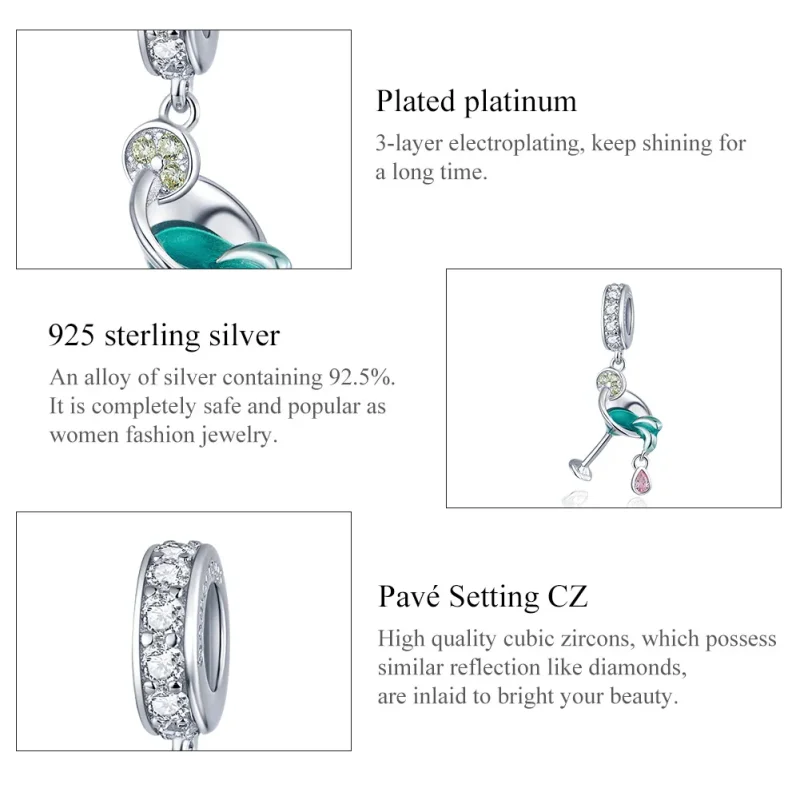 Plated platinum

3-layer electroplating, keep shining for a long time.

925 sterling silver

An alloy of silver containing 92.5%. It is completely safe and popular as women fashion jewelry.

Pavé Setting CZ

High quality cubic zircons, which possess similar reflection like diamonds, are inlaid to bright your beauty.